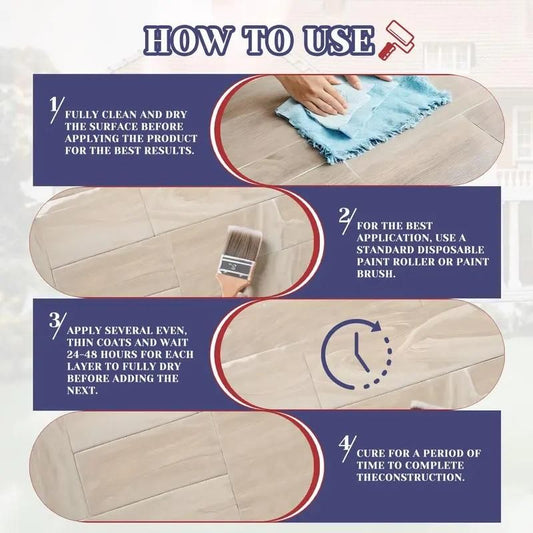 HOW TO USE

1/ FULLY CLEAN AND DRY THE SURFACE BEFORE APPLYING THE PRODUCT FOR THE BEST RESULTS.

2/ FOR THE BEST APPLICATION, USE A STANDARD DISPOSABLE PAINT ROLLER OR PAINT BRUSH.

3/ APPLY SEVERAL EVEN, THIN COATS AND WAIT 24-48 HOURS FOR EACH LAYER TO FULLY DRY BEFORE ADDING THE NEXT.

4/ CURE FOR A PERIOD OF TIME TO COMPLETE THECONSTRUCTION.