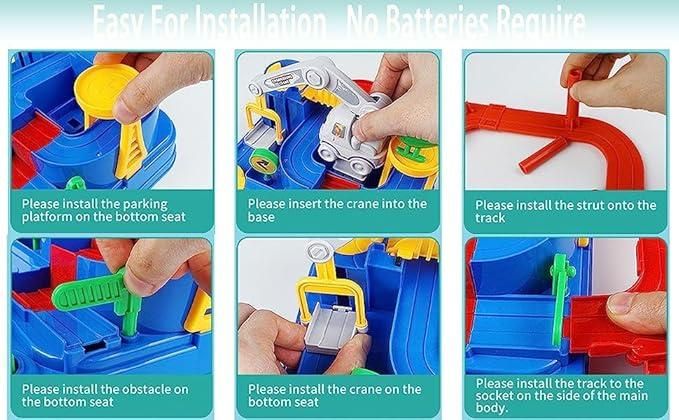 Easy For Installation No Batteries Require

Please install the parking platform on the bottom seat

Please insert the crane into the base

Please install the strut onto the track

Please install the obstacle on the bottom seat

Please install the crane on the bottom seat

Please install the track to the socket on the side of the main body.